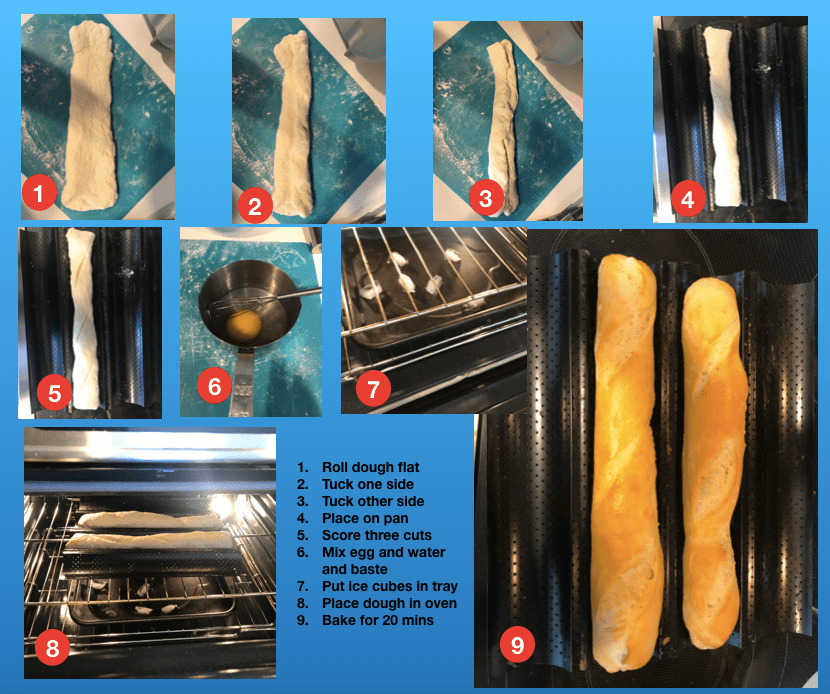 1

2

3

4

5

6

7

8

1. Roll dough flat
2. Tuck one side
3. Tuck other side
4. Place on pan
5. Score three cuts
6. Mix egg and water and baste
7. Put ice cubes in tray
8. Place dough in oven
9. Bake for 20 mins

9