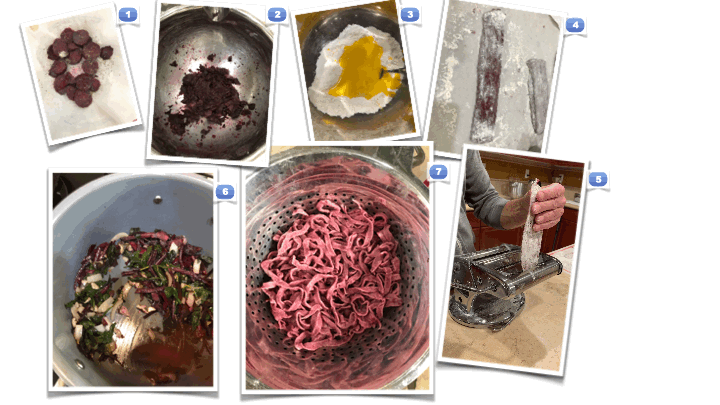 1
2
3
4
6
7
5